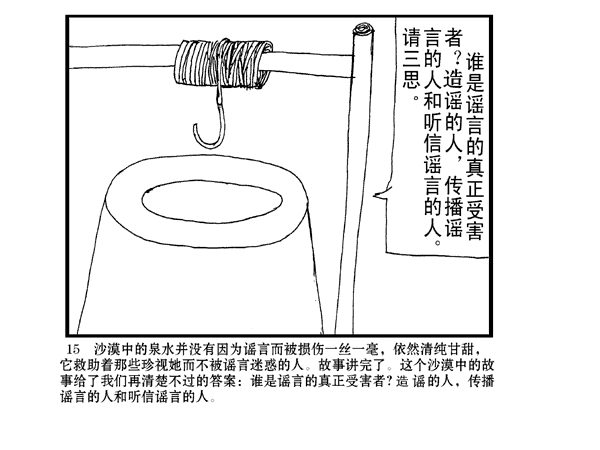 谁是谣言的真正受害者？造谣的人，传播谣言的人和听信谣言的人。请三思。

15　沙漠中的泉水并没有因为谣言而被损伤一丝一毫，依然清纯甘甜，它救助着那些珍视她而不被谣言迷惑的人。故事讲完了。这个沙漠中的故事给了我们再清楚不过的答案：谁是谣言的真正受害者？造谣的人，传播谣言的人和听信谣言的人。